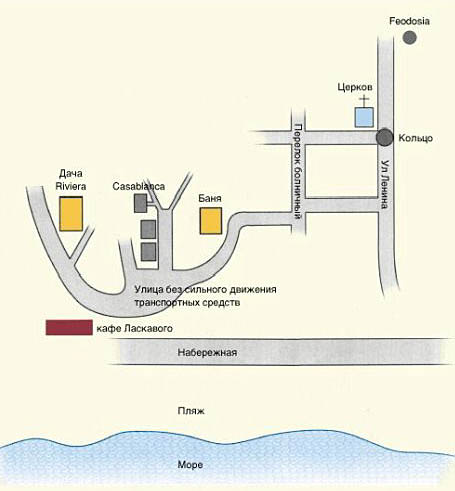 Feodosia

Церков

Кольцо

Перелок болничный

Ул Ленина

Дача Riviera

Casablanca

Баня

Улица без сильного движения транспортных средств

кафе Ласкавого

Набережная

Пляж

Море